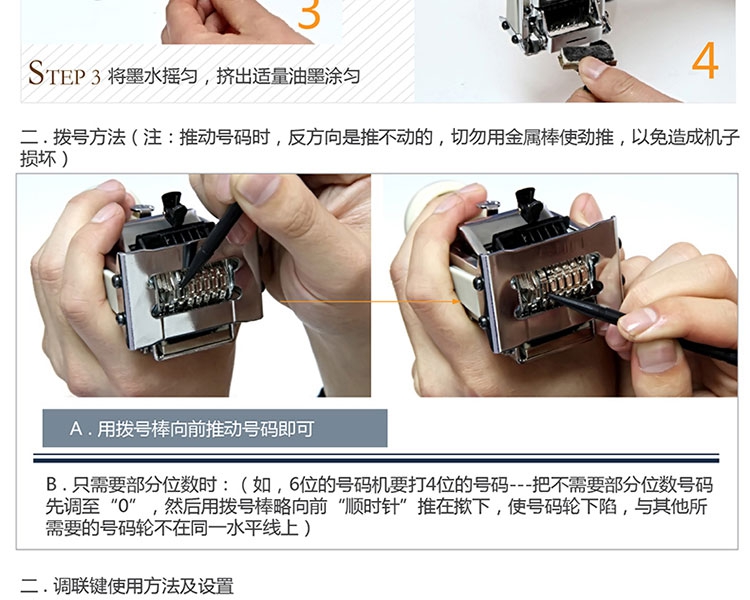 3

STEP 3 将墨水摇匀，挤出适量油墨涂匀

4

二．拨号方法（注：推动号码时，反方向是推不动的，切勿用金属棒使劲推，以免造成机子损坏）

A．用拨号棒向前推动号码即可

B．只需要部分位数时：（如，6位的号码机要打4位的号码---把不需要部分位数号码先调至“0”，然后用拨号棒略向前“顺时针”推在揿下，使号码轮下陷，与其他所需要的号码轮不在同一水平线上）

二．调联键使用方法及设置