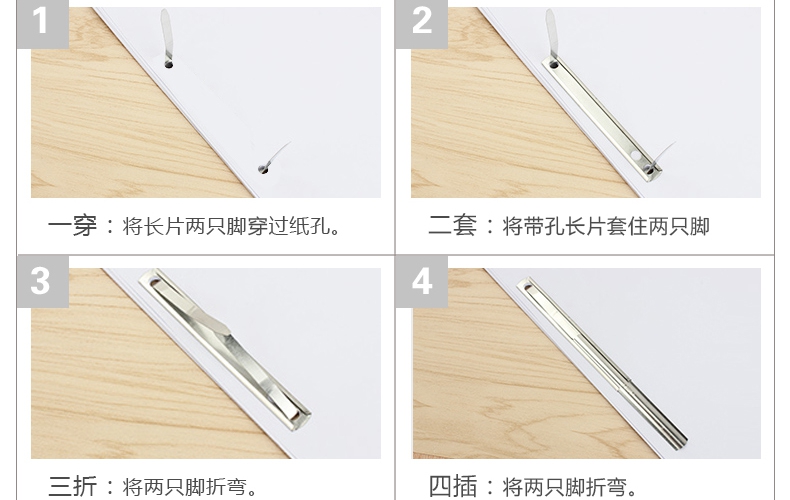 1

一穿：将长片两只脚穿过纸孔。

2

二套：将带孔长片套住两只脚

3

三折：将两只脚折弯。

4

四插：将两只脚折弯。